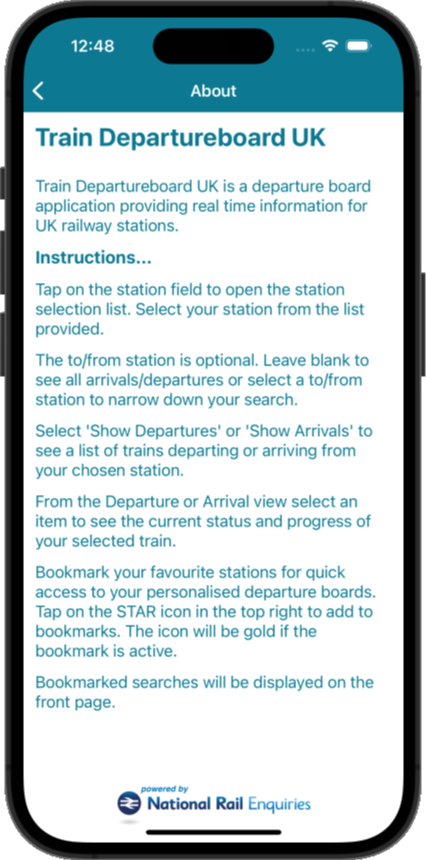 12:48

About

Train Departureboard UK

Train Departureboard UK is a departure board application providing real time information for UK railway stations.

Instructions...

Tap on the station field to open the station selection list. Select your station from the list provided.

The to/from station is optional. Leave blank to see all arrivals/departures or select a to/from station to narrow down your search.

Select 'Show Departures' or 'Show Arrivals' to see a list of trains departing or arriving from your chosen station.

From the Departure or Arrival view select an item to see the current status and progress of your selected train.

Bookmark your favourite stations for quick access to your personalised departure boards. Tap on the STAR icon in the top right to add to bookmarks. The icon will be gold if the bookmark is active.

Bookmarked searches will be displayed on the front page.

powered by
National Rail Enquiries